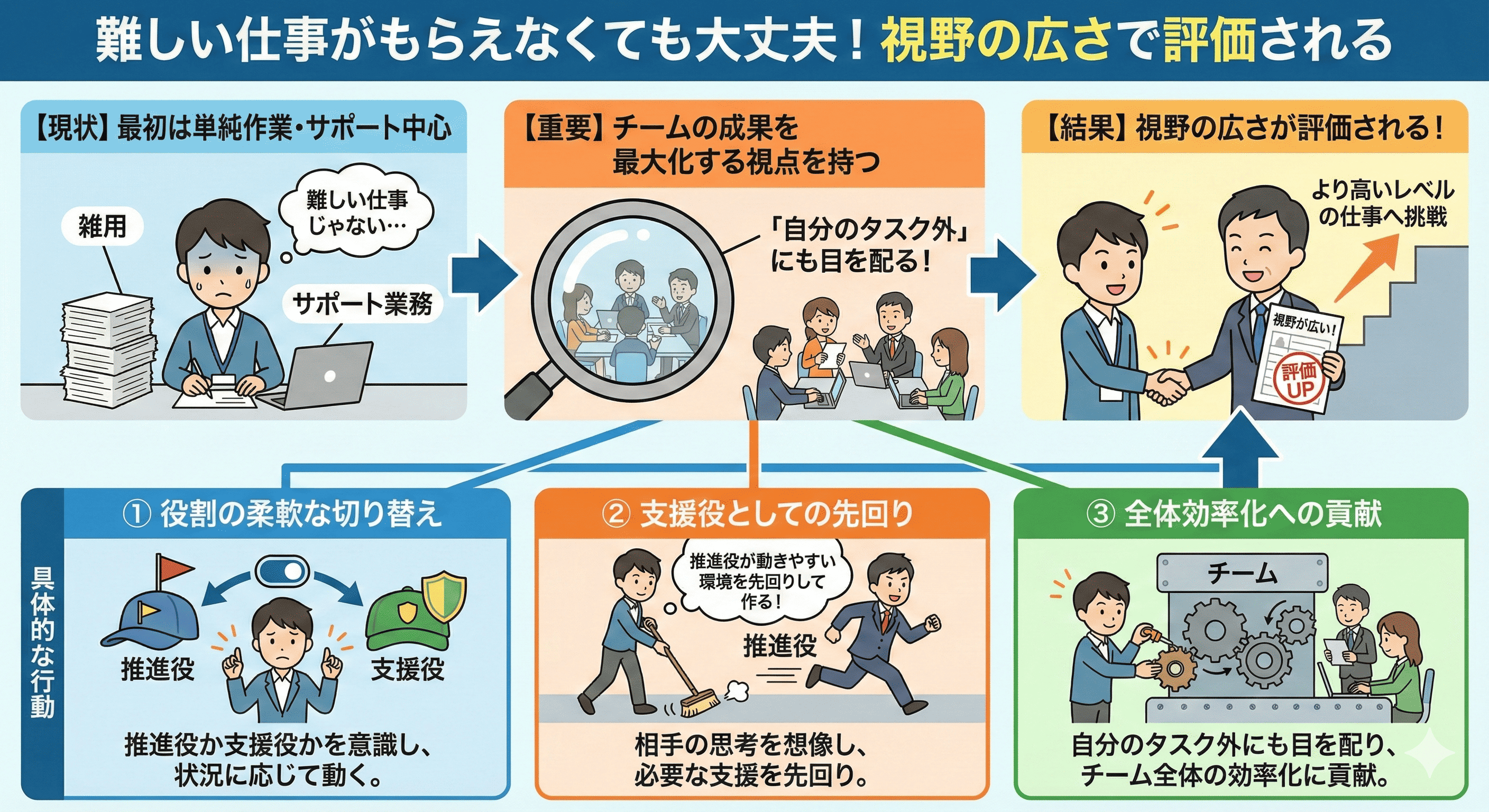 難しい仕事がもらえなくても大丈夫！視野の広さで評価される

【現状】最初は単純作業・サポート中心

雑用

難しい仕事じゃない…

サポート業務

【重要】チームの成果を最大化する視点を持つ

「自分のタスク外」にも目を配る！

【結果】視野の広さが評価される！

より高いレベルの仕事へ挑戦

視野が広い！

評価UP

具体的な行動

① 役割の柔軟な切り替え

推進役

支援役

推進役か支援役かを意識し、状況に応じて動く。

② 支援役としての先回り

推進役が動きやすい環境を先回りして作る！

推進役

相手の思考を想像し、必要な支援を先回り。

③ 全体効率化への貢献

チーム

自分のタスク外にも目を配り、チーム全体の効率化に貢献。