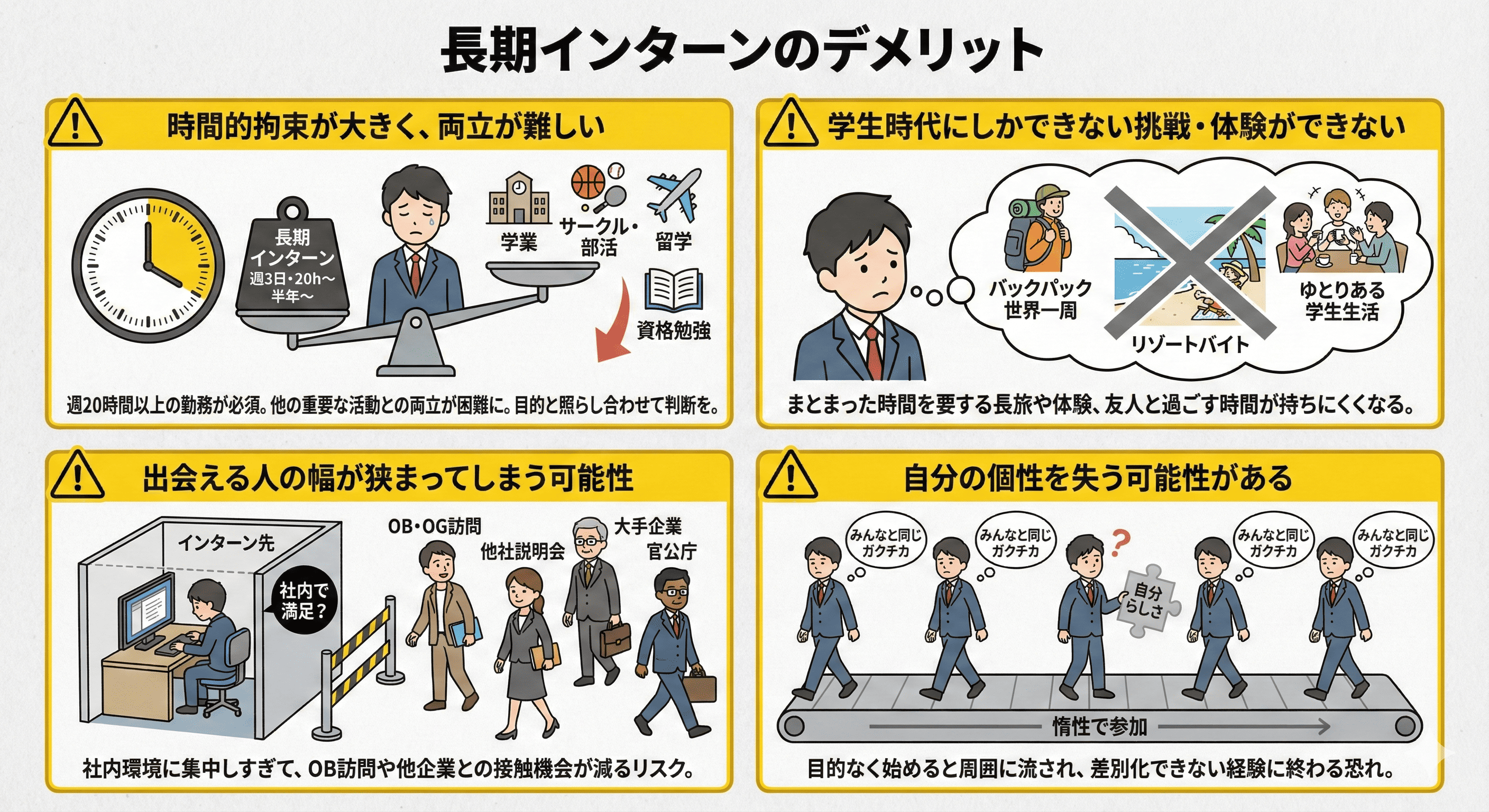 長期インターンのデメリット

時間的拘束が大きく、両立が難しい

長期インターン
週3日・20h〜
半年〜

学業
サークル・部活
留学
資格勉強

週20時間以上の勤務が必須。他の重要な活動との両立が困難に。目的と照らし合わせて判断を。

学生時代にしかできない挑戦・体験ができない

バックパック世界一周
リゾートバイト
ゆとりある学生生活

まとまった時間を要する長旅や体験、友人と過ごす時間が持ちにくくなる。

出会える人の幅が狭まってしまう可能性

インターン先
社内で満足？
OB・OG訪問
他社説明会
大手企業
官公庁

社内環境に集中しすぎて、OB訪問や他企業との接触機会が減るリスク。

自分の個性を失う可能性がある

みんなと同じガクチカ
みんなと同じガクチカ
?
自分らしさ
みんなと同じガクチカ
みんなと同じガクチカ
惰性で参加

目的なく始めると周囲に流され、差別化できない経験に終わる恐れ。